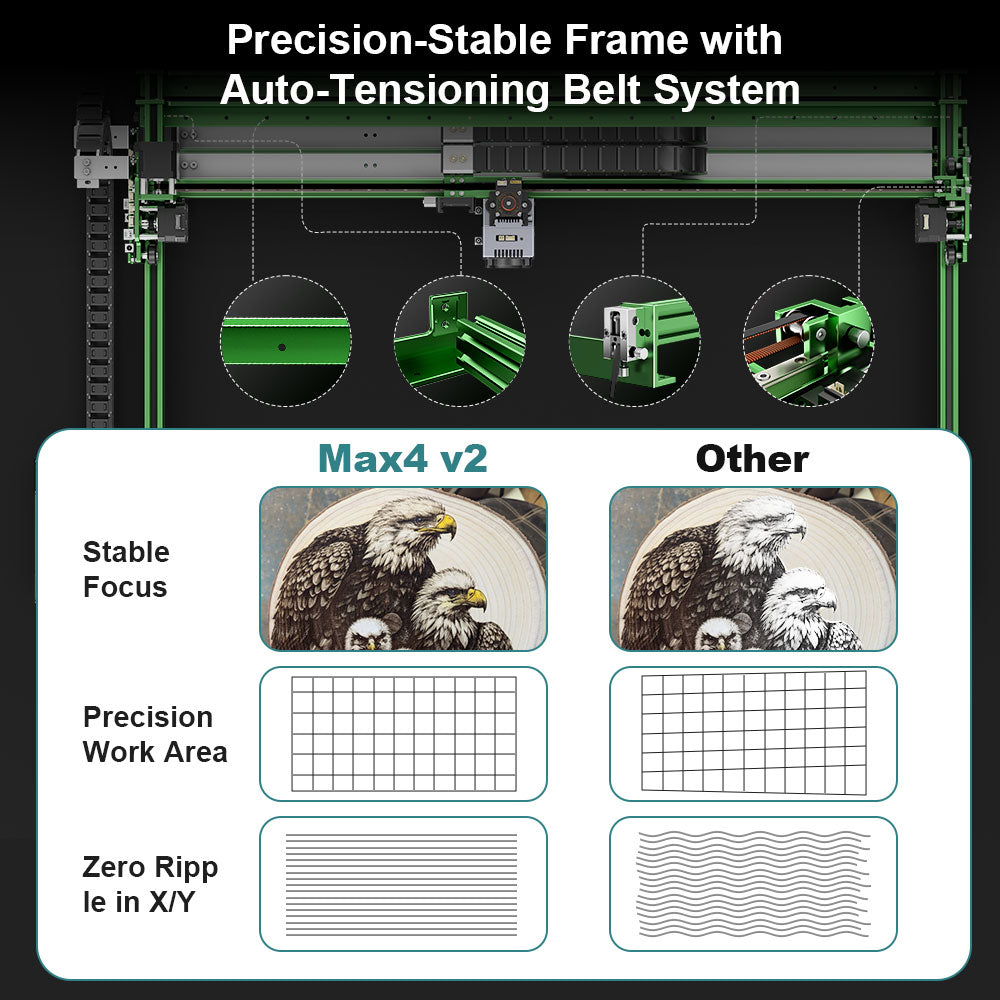 Precision-Stable Frame with Auto-Tensioning Belt System

Max4 v2

Other

Stable Focus

Precision Work Area

Zero Ripp le in X/Y