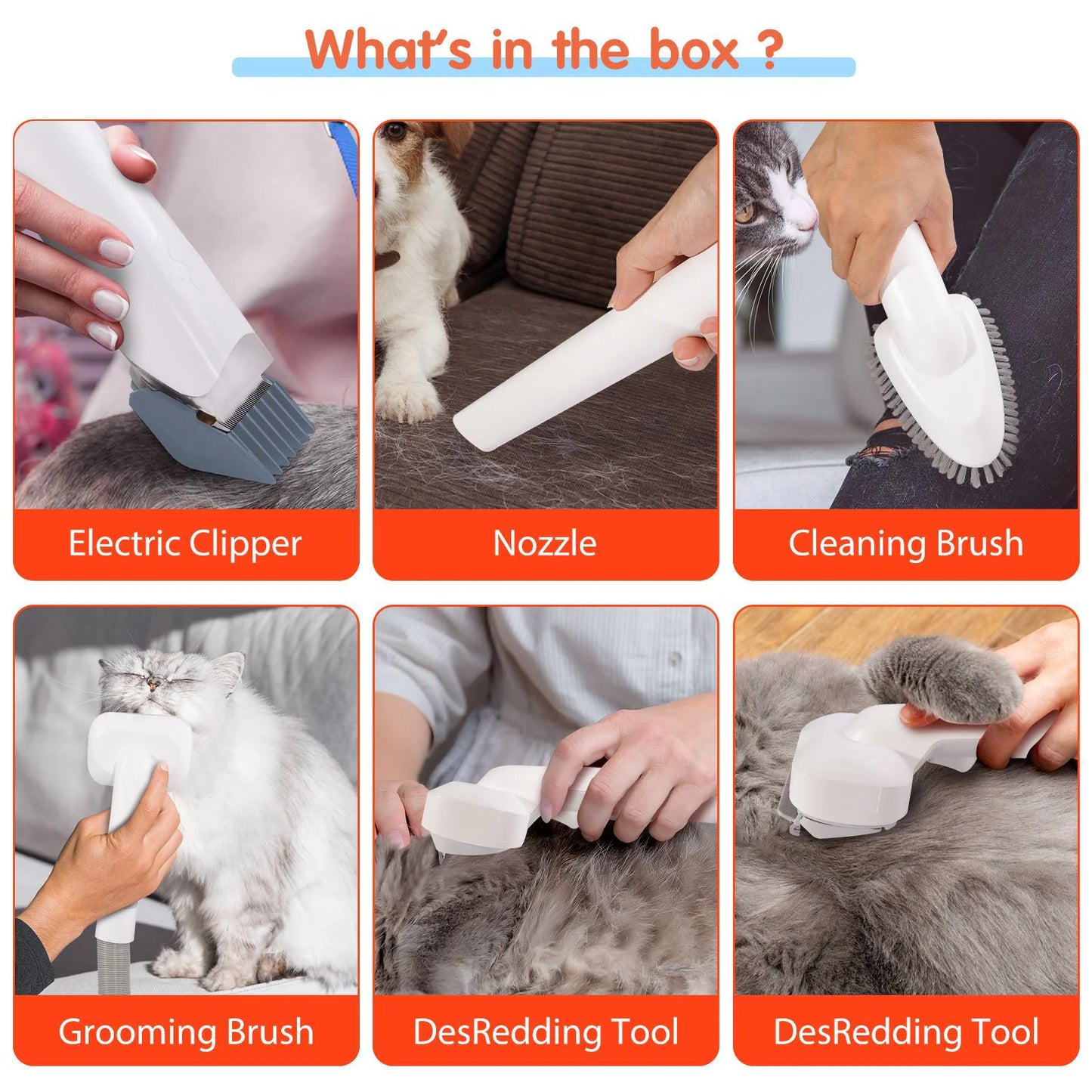 What's in the box ?

Electric Clipper

Nozzle

Cleaning Brush

Grooming Brush

DesRedding Tool

DesRedding Tool