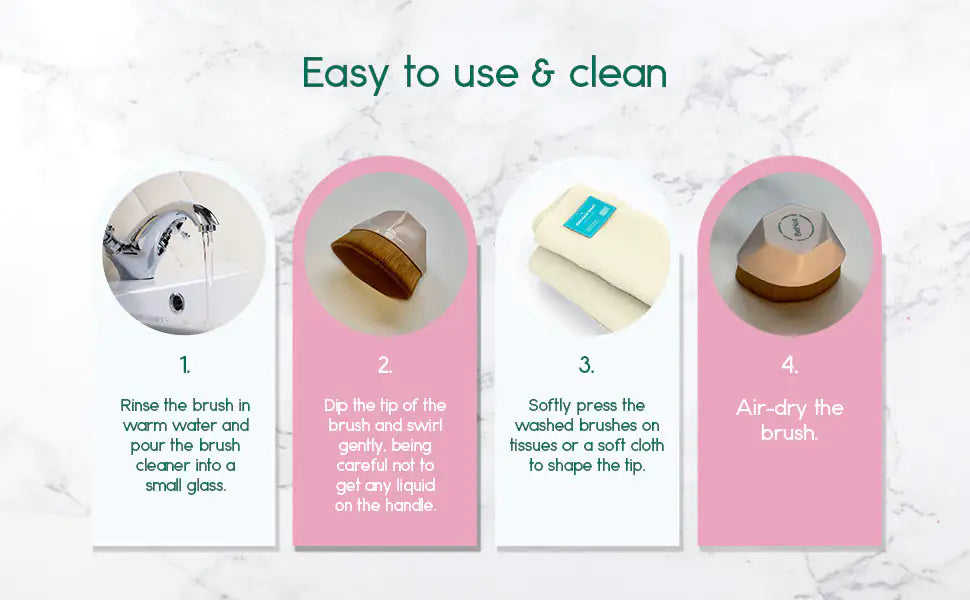 Easy to use & clean

1.

Rinse the brush in warm water and pour the brush cleaner into a small glass.

2.

Dip the tip of the brush and swirl gently, being careful not to get any liquid on the handle.

3.

Softly press the washed brushes on tissues or a soft cloth to shape the tip.

4.

Air-dry the brush.